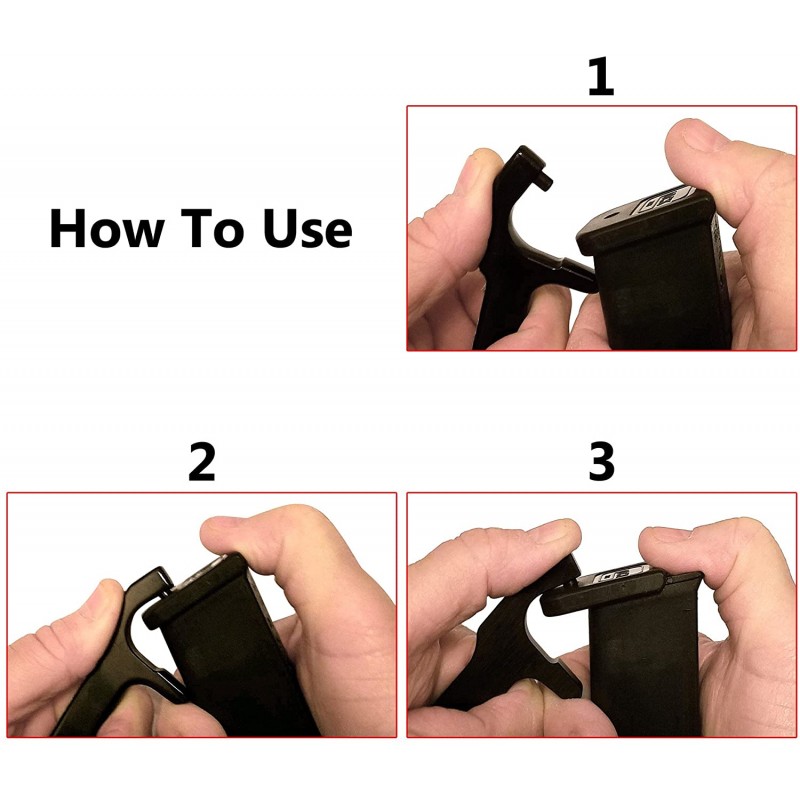 How To Use

1

2

3